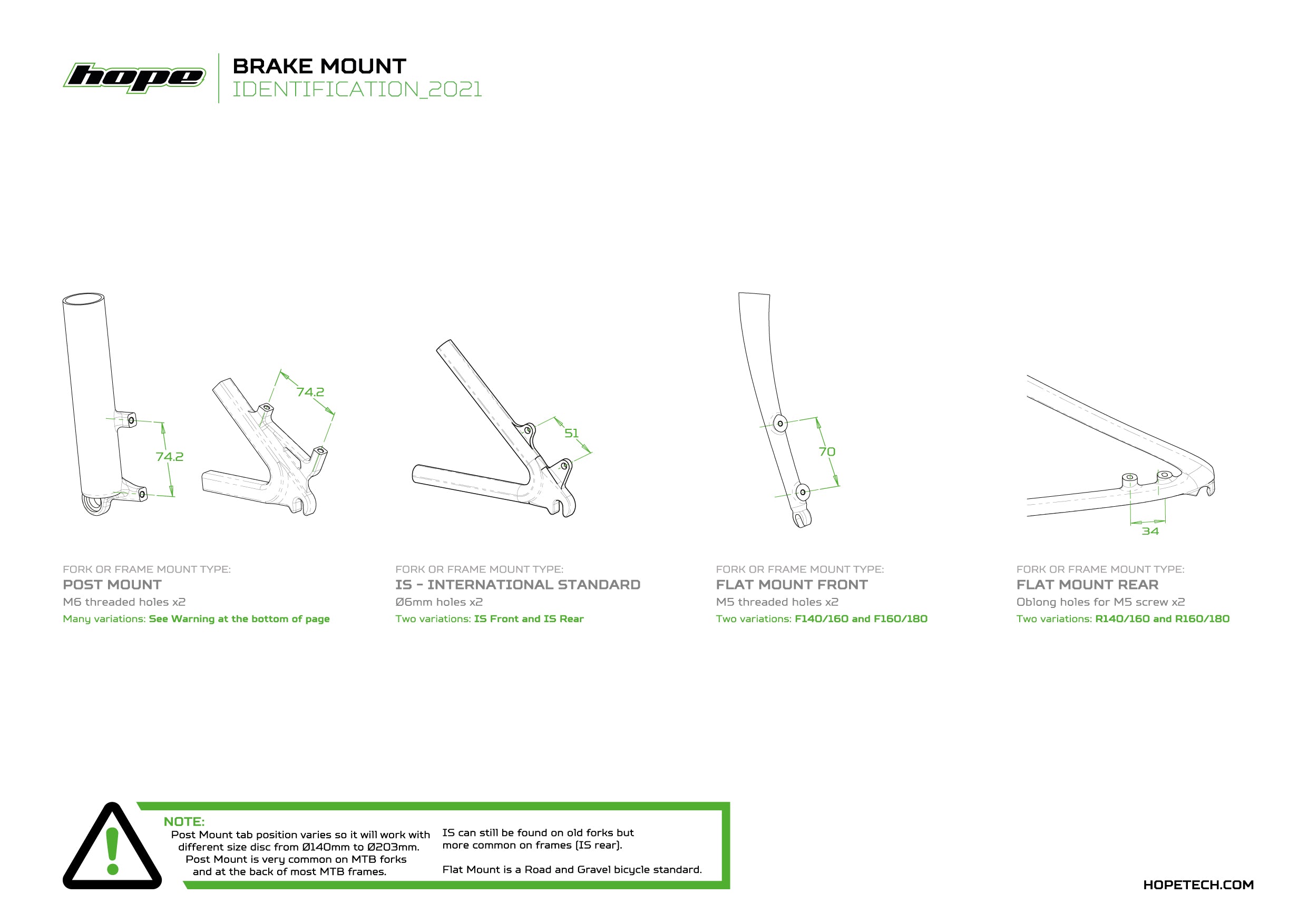 hope

BRAKE MOUNT
IDENTIFICATION_2021

74.2

74.2

51

70

34

FORK OR FRAME MOUNT TYPE:
POST MOUNT
M6 threaded holes x2
Many variations: See Warning at the bottom of page

FORK OR FRAME MOUNT TYPE:
IS - INTERNATIONAL STANDARD
Ø6mm holes x2
Two variations: IS Front and IS Rear

FORK OR FRAME MOUNT TYPE:
FLAT MOUNT FRONT
M5 threaded holes x2
Two variations: F140/160 and F160/180

FORK OR FRAME MOUNT TYPE:
FLAT MOUNT REAR
Oblong holes for M5 screw x2
Two variations: R140/160 and R160/180

NOTE:
Post Mount tab position varies so it will work with different size disc from Ø140mm to Ø203mm. Post Mount is very common on MTB forks and at the back of most MTB frames.

IS can still be found on old forks but more common on frames (IS rear).

Flat Mount is a Road and Gravel bicycle standard.

HOPETECH.COM